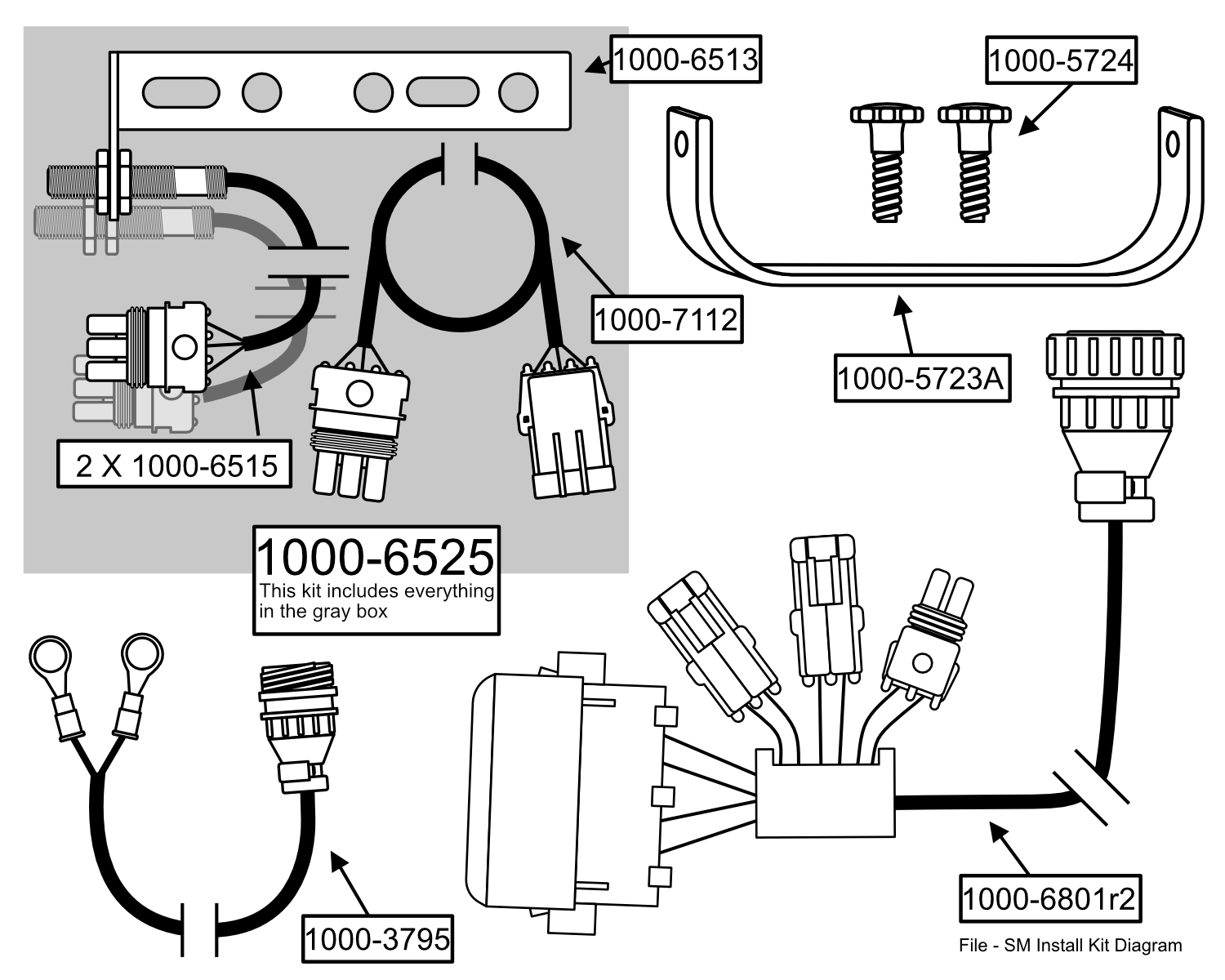 1000-6513

1000-5724

1000-7112

1000-5723A

2 X 1000-6515

1000-6525
This kit includes everything in the gray box

1000-3795

1000-6801r2

File - SM Install Kit Diagram