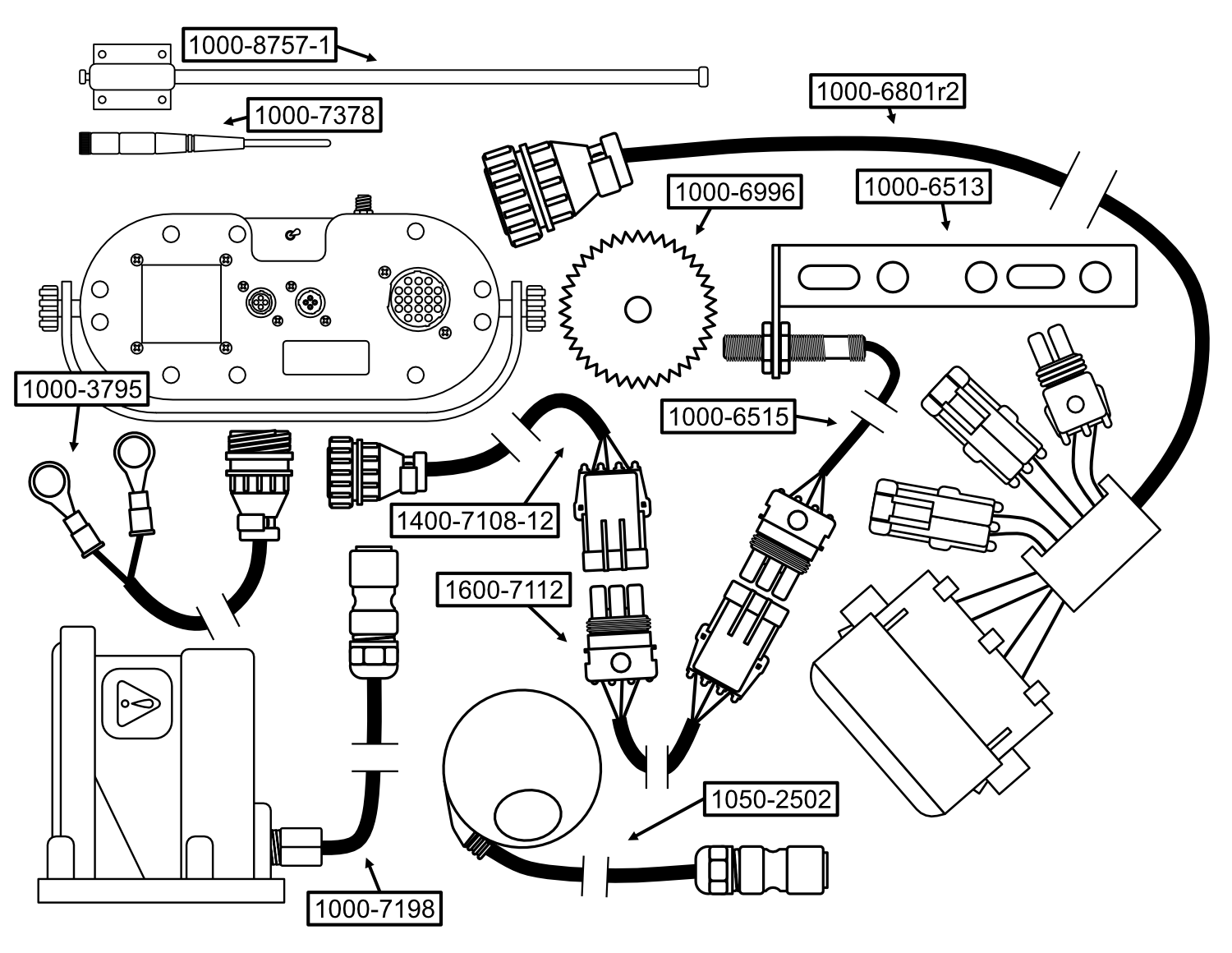 1000-8757-1

1000-7378

1000-6801r2

1000-6996

1000-6513

1000-3795

1000-6515

1400-7108-12

1600-7112

1050-2502

1000-7198