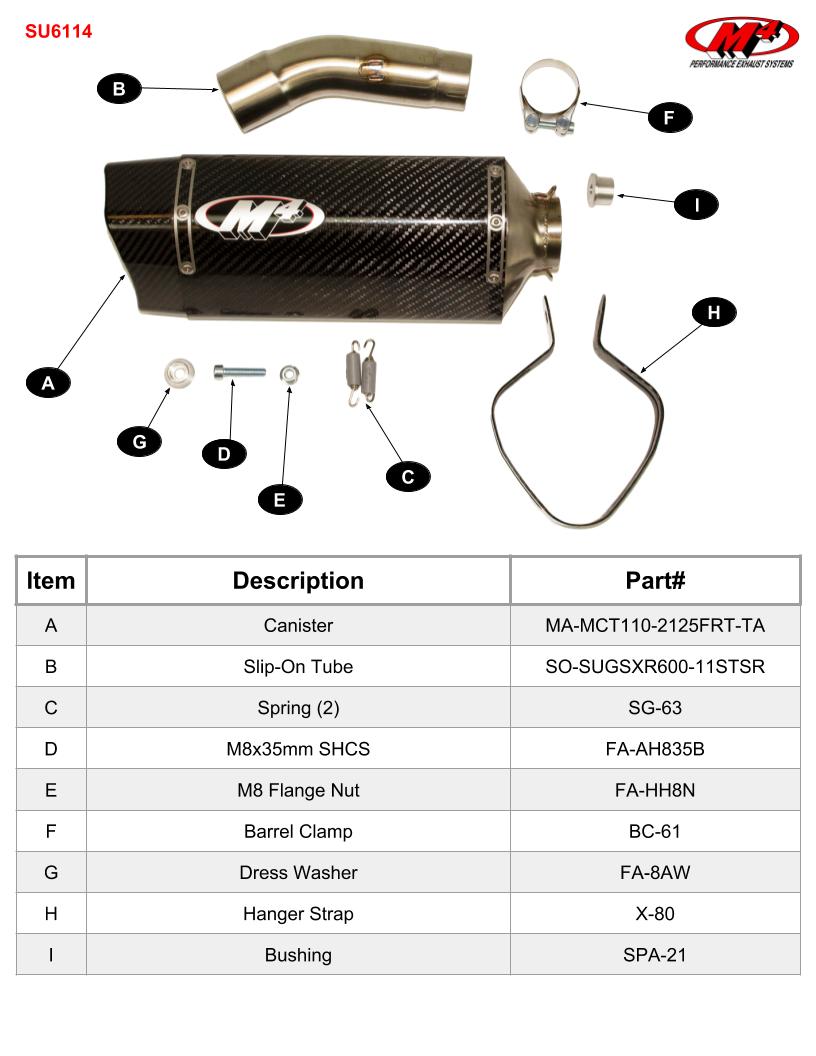 SU6114

M4
PERFORMANCE EXHAUST SYSTEMS

B

F

M4

I

H

A

G

D

E

C

| Item | Description | Part# |
|---|---|---|
| A | Canister | MA-MCT110-2125FRT-TA |
| B | Slip-On Tube | SO-SUGSXR600-11STSR |
| C | Spring (2) | SG-63 |
| D | M8x35mm SHCS | FA-AH835B |
| E | M8 Flange Nut | FA-HH8N |
| F | Barrel Clamp | BC-61 |
| G | Dress Washer | FA-8AW |
| H | Hanger Strap | X-80 |
| I | Bushing | SPA-21 |