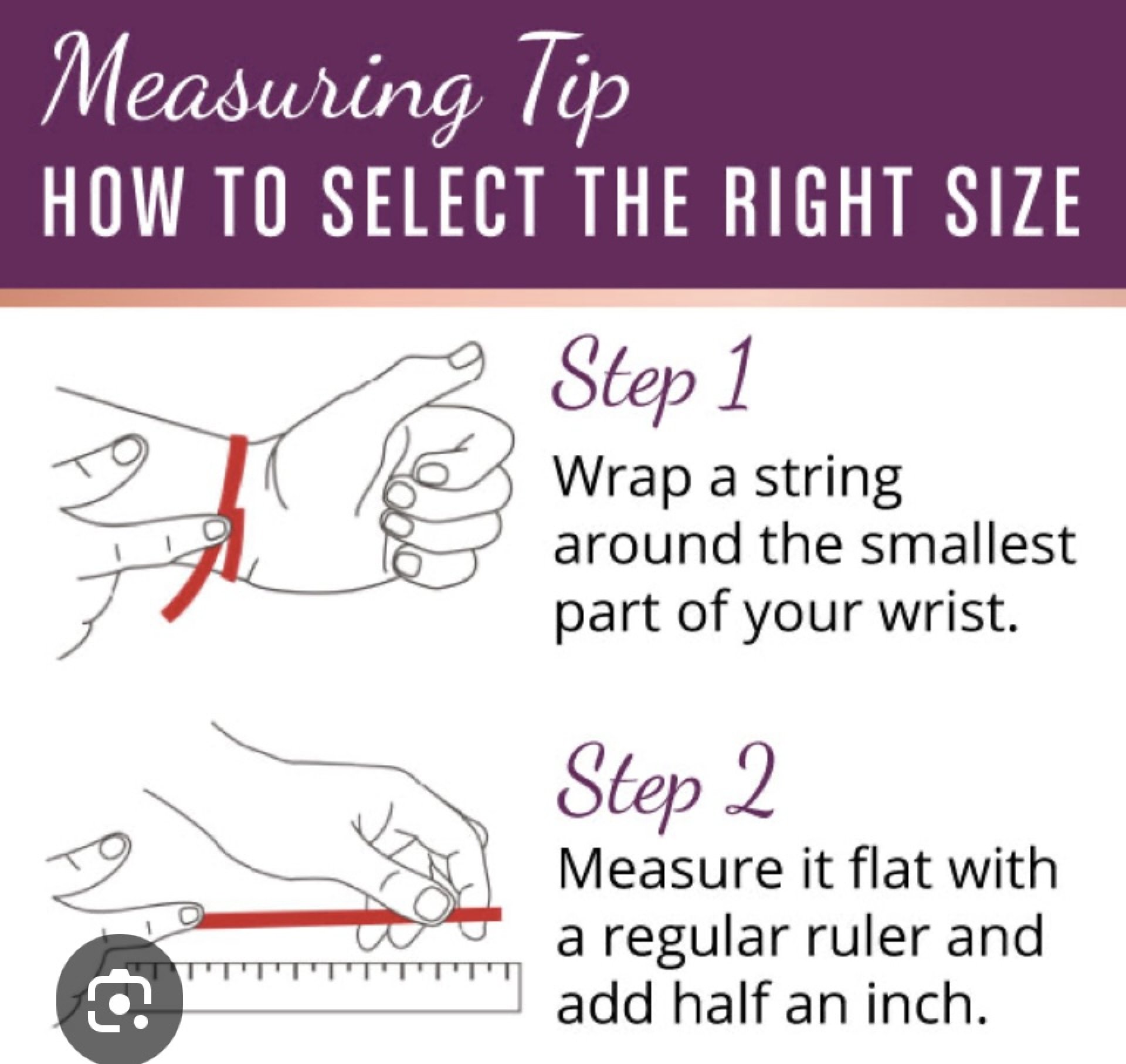 Measuring Tip
HOW TO SELECT THE RIGHT SIZE

Step 1
Wrap a string around the smallest part of your wrist.

Step 2
Measure it flat with a regular ruler and add half an inch.