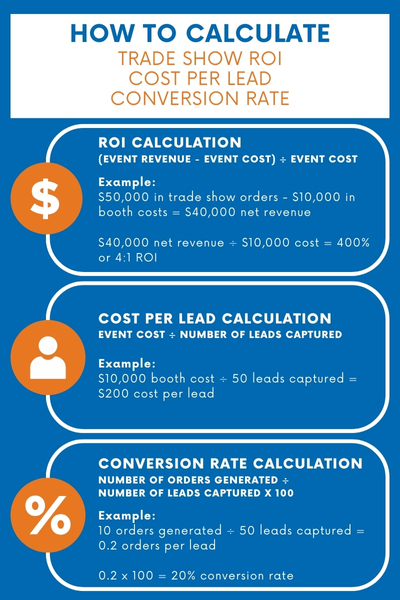 HOW TO CALCULATE
TRADE SHOW ROI
COST PER LEAD
CONVERSION RATE

$

ROI CALCULATION
(EVENT REVENUE - EVENT COST) ÷ EVENT COST

Example:
$50,000 in trade show orders - $10,000 in booth costs = $40,000 net revenue

$40,000 net revenue ÷ $10,000 cost = 400% or 4:1 ROI

COST PER LEAD CALCULATION
EVENT COST ÷ NUMBER OF LEADS CAPTURED

Example:
$10,000 booth cost ÷ 50 leads captured = $200 cost per lead

%

CONVERSION RATE CALCULATION
NUMBER OF ORDERS GENERATED ÷ NUMBER OF LEADS CAPTURED X 100

Example:
10 orders generated ÷ 50 leads captured = 0.2 orders per lead

0.2 x 100 = 20% conversion rate