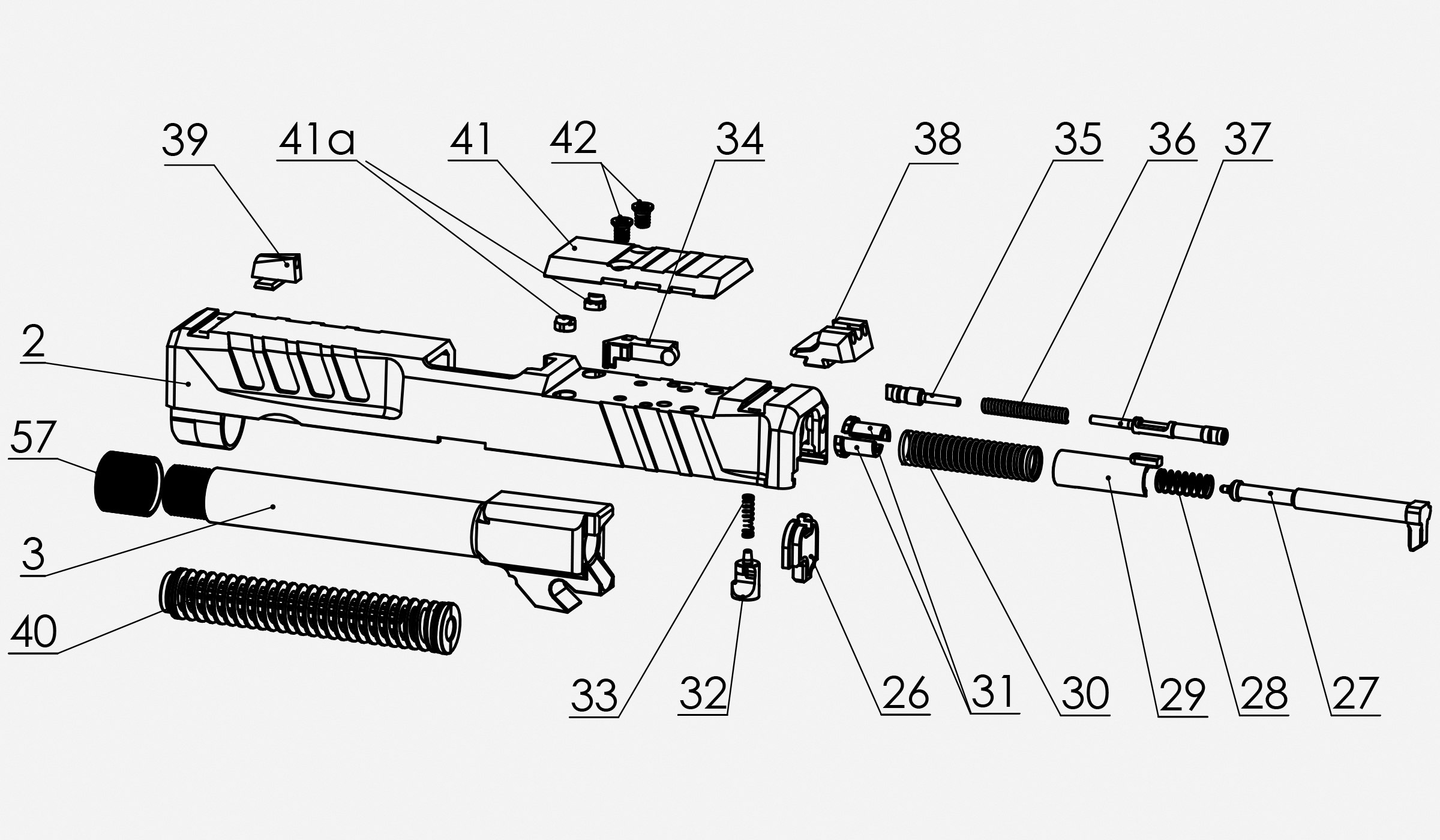 39
41a
41
42
34
38
35
36
37
2
57
3
40
33
32
26
31
30
29
28
27