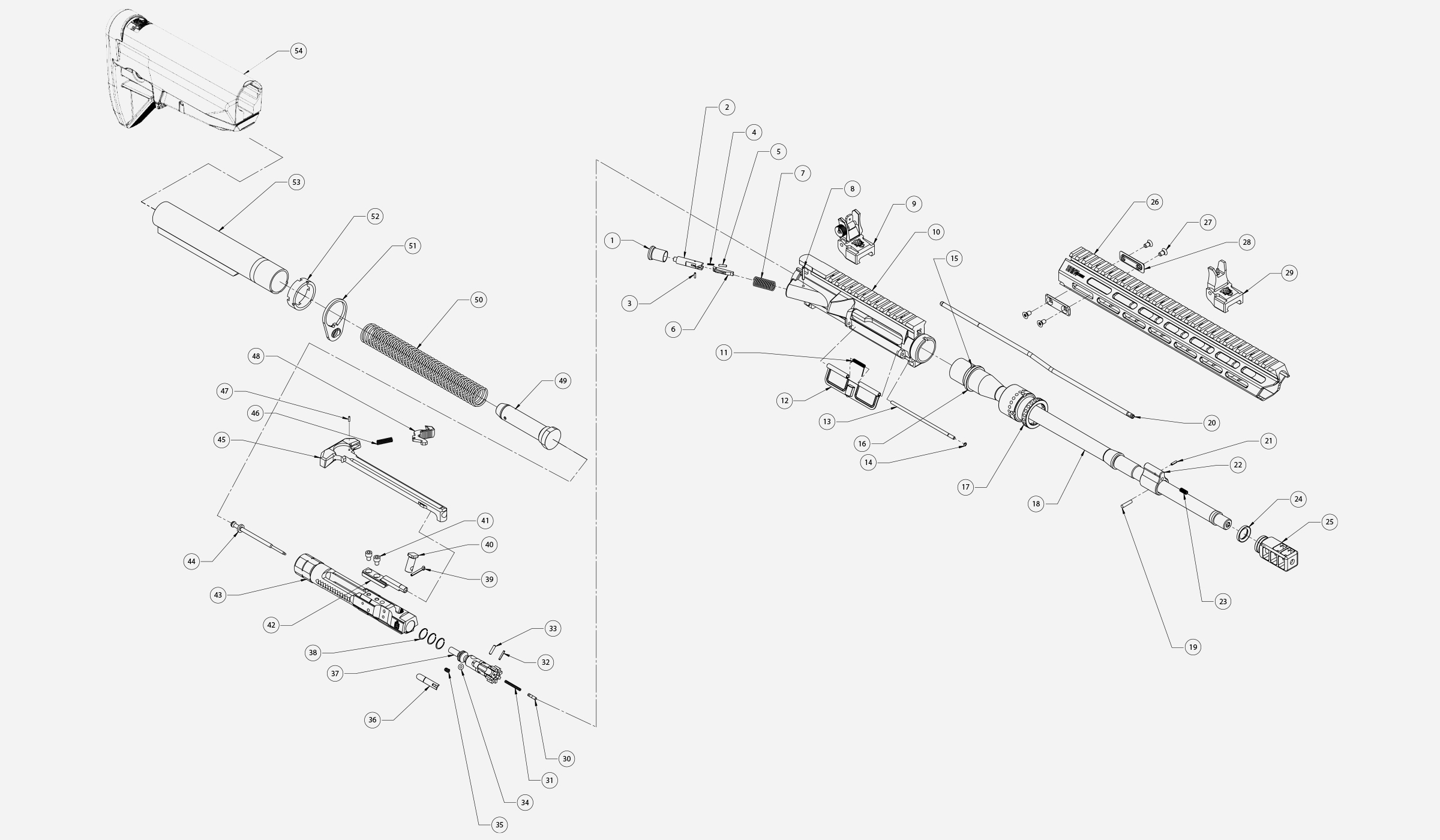 54
53
52
51
50
49
48
47
46
45
44
43
42
41
40
39
38
37
36
35
34
33
32
31
30
1
2
3
4
5
6
7
8
9
10
11
12
13
14
15
16
17
18
19
20
21
22
23
24
25
26
27
28
29