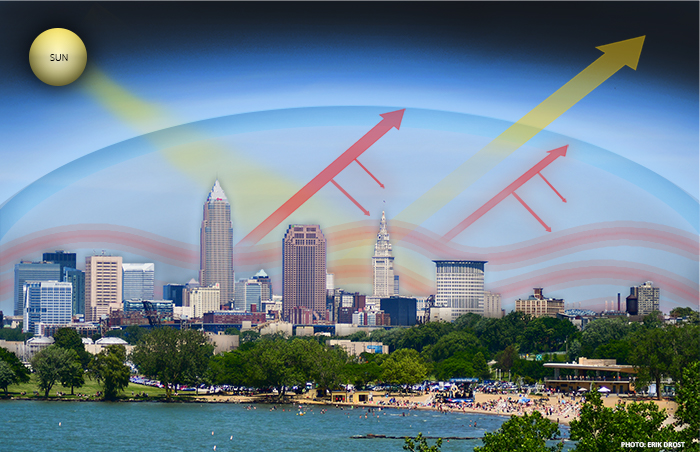 SUN

PHOTO: ERIK DROST