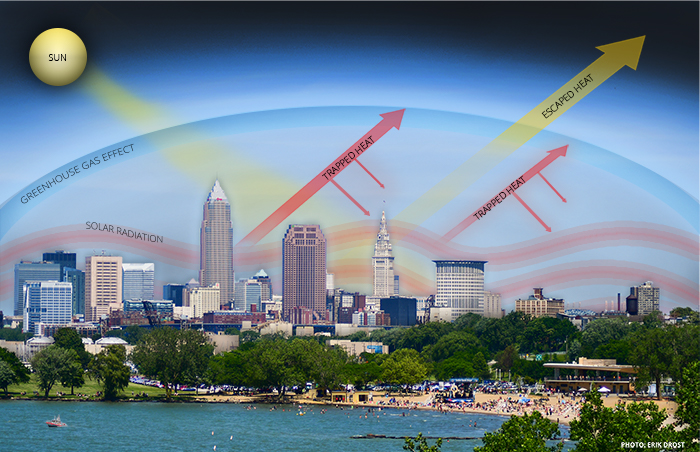 SUN

GREENHOUSE GAS EFFECT

SOLAR RADIATION

TRAPPED HEAT

ESCAPED HEAT

TRAPPED HEAT

PHOTO: ERIK DROST