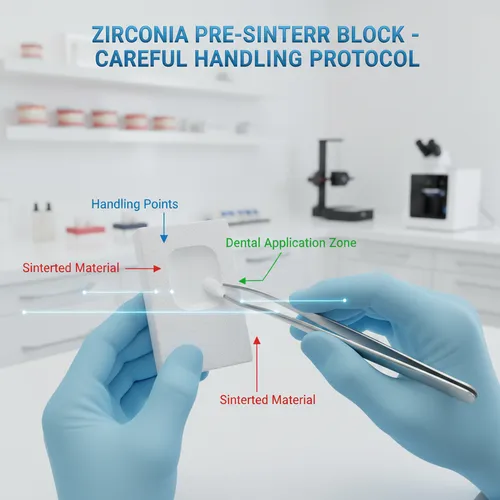 ZIRCONIA PRE-SINTERR BLOCK - CAREFUL HANDLING PROTOCOL

Handling Points

Dental Application Zone

Sinterted Material

Sinterted Material