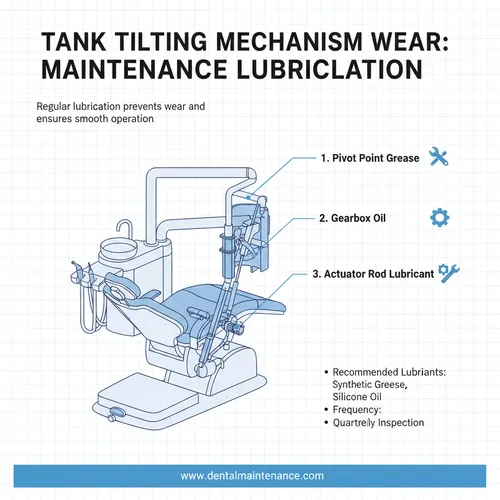 TANK TILTING MECHANISM WEAR: MAINTENANCE LUBRICLATION

Regular lubrication prevents wear and ensures smooth operation

1. Pivot Point Grease

2. Gearbox Oil

3. Actuator Rod Lubricant

• Recommended Lubriants: Synthetic Greese, Silicone Oil
• Frequency:
• Quartrelly Inspection

www.dentalmaintenance.com