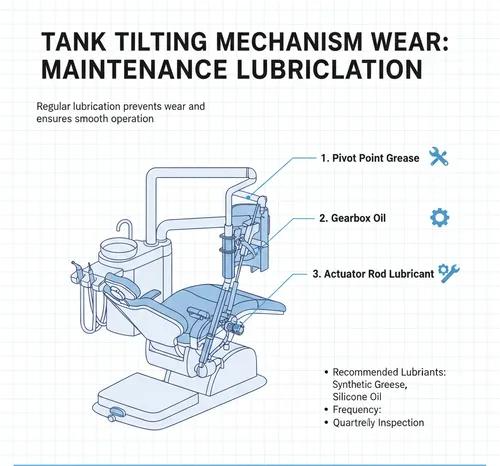 TANK TILTING MECHANISM WEAR: MAINTENANCE LUBRICLATION

Regular lubrication prevents wear and ensures smooth operation

1. Pivot Point Grease

2. Gearbox Oil

3. Actuator Rod Lubricant

• Recommended Lubriants: Synthetic Greese, Silicone Oil
• Frequency:
• Quartrelly Inspection