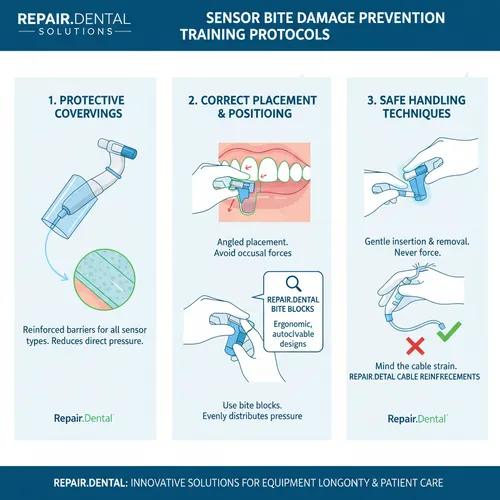 REPAIR.DENTAL
SOLUTIONS

SENSOR BITE DAMAGE PREVENTION TRAINING PROTOCOLS

1. PROTECTIVE COVERVINGS

Reinforced barriers for all sensor types. Reduces direct pressure.

Repair.Dental

2. CORRECT PLACEMENT & POSITIOING

Angled placement. Avoid occusal forces

REPAIR.DENTAL BITE BLOCKS
Ergonomic, autoclvable designs

Use bite blocks. Evenly distributes pressure

3. SAFE HANDLING TECHNIQUES

Gentle insertion & removal. Never force.

Mind the cable strain.
REPAIR.DETAL CABLE REINFRECEMENTS

Repair.Dental

REPAIR.DENTAL: INNOVATIVE SOLUTIONS FOR EQUIPMENT LONGONTY & PATIENT CARE