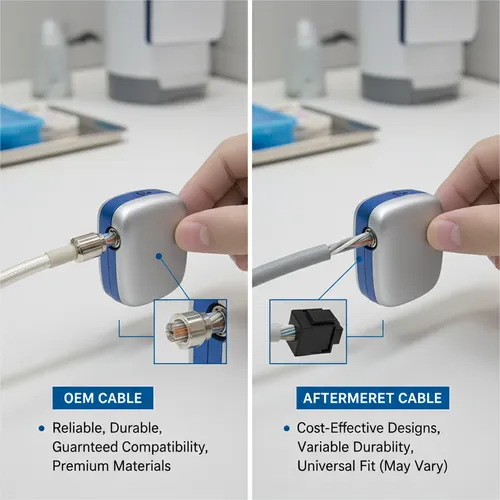 OEM CABLE

• Reliable, Durable, Guarnteed Compatibility, Premium Materials

AFTERMERET CABLE

• Cost-Effective Designs, Variable Durablity, Universal Fit (May Vary)