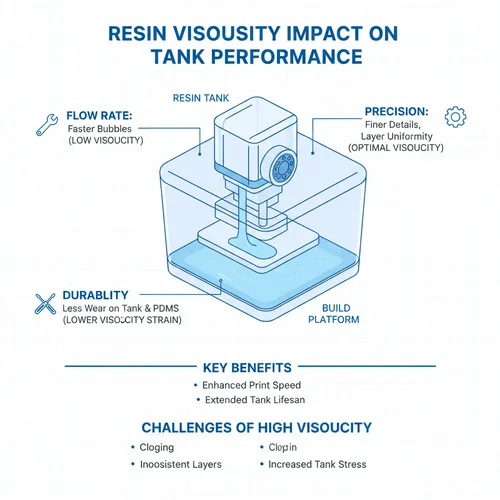 RESIN VISOUSITY IMPACT ON TANK PERFORMANCE

RESIN TANK

FLOW RATE:
Faster Bubbles
(LOW VISOUCITY)

PRECISION:
Finer Details,
Layer Uniformity
(OPTIMAL VISOUCITY)

DURABLITY
Less Wear on Tank & PDMS
(LOWER VISOUCITY STRAIN)

BUILD PLATFORM

KEY BENEFITS
• Enhanced Print Speed
• Extended Tank Lifesan

CHALLENGES OF HIGH VISOUCITY
• Cloging
• Inoosistent Layers
• Clopin
• Increased Tank Stress