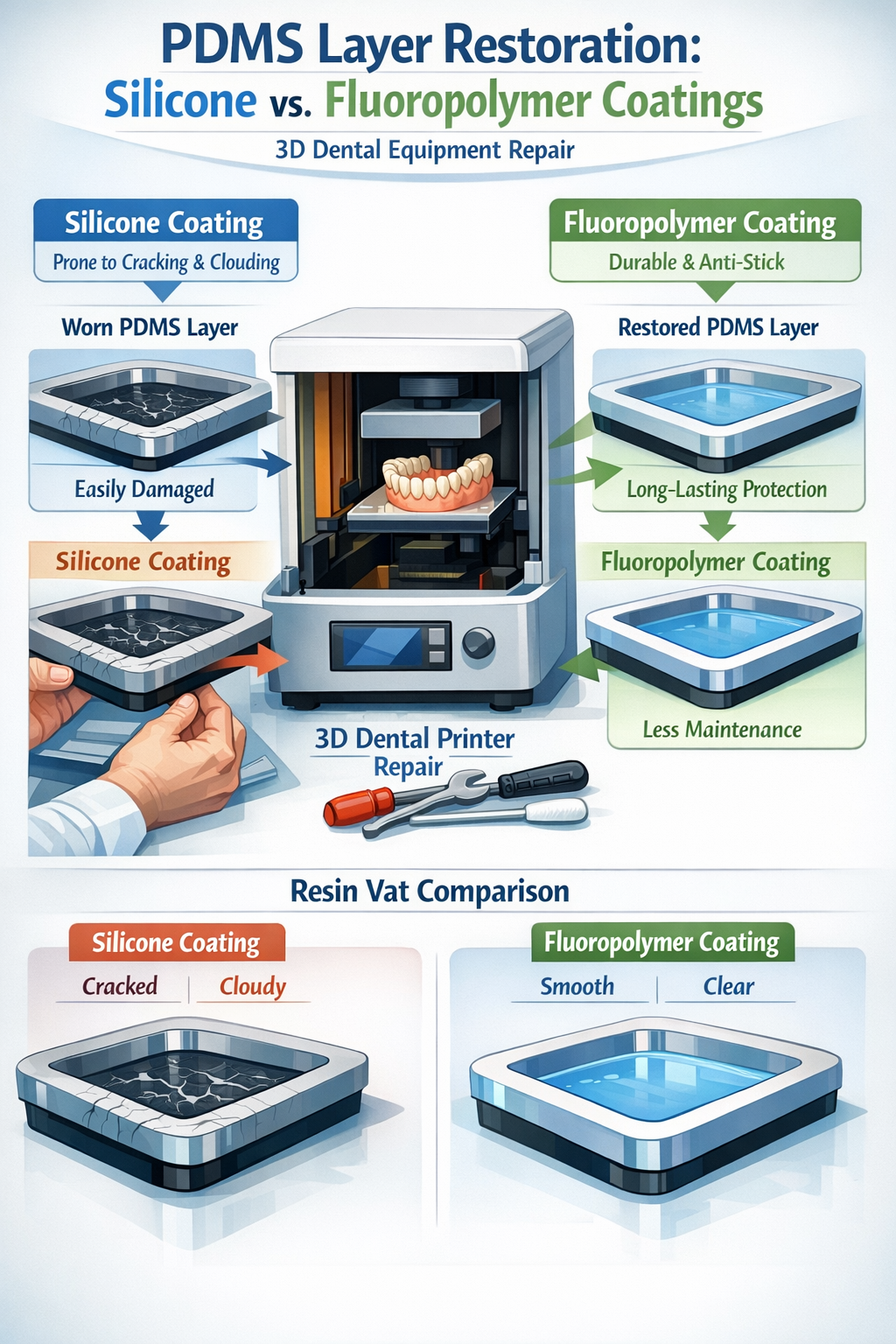 PDMS Layer Restoration:
Silicone vs. Fluoropolymer Coatings
3D Dental Equipment Repair

Silicone Coating
Prone to Cracking & Clouding

Worn PDMS Layer

Easily Damaged

Silicone Coating

Fluoropolymer Coating
Durable & Anti-Stick

Restored PDMS Layer

Long-Lasting Protection

Fluoropolymer Coating

Less Maintenance

3D Dental Printer Repair

Resin Vat Comparison

Silicone Coating
Cracked | Cloudy

Fluoropolymer Coating
Smooth | Clear