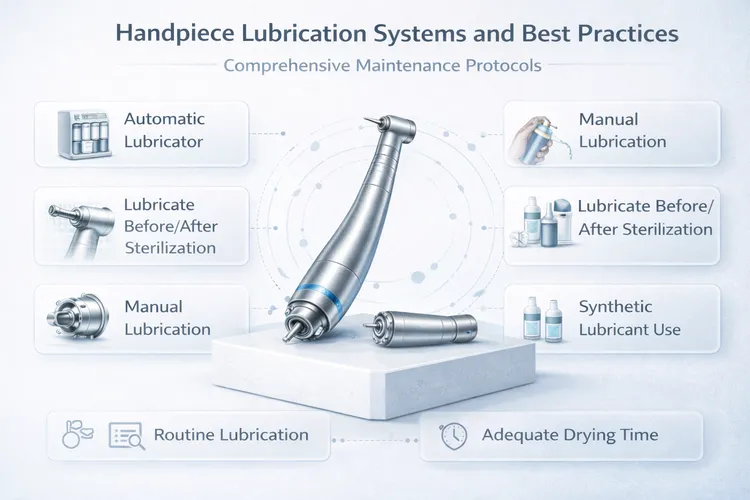 Handpiece Lubrication Systems and Best Practices

Comprehensive Maintenance Protocols

Automatic Lubricator

Lubricate Before/After Sterilization

Manual Lubrication

Manual Lubrication

Lubricate Before/ After Sterilization

Synthetic Lubricant Use

Routine Lubrication

Adequate Drying Time