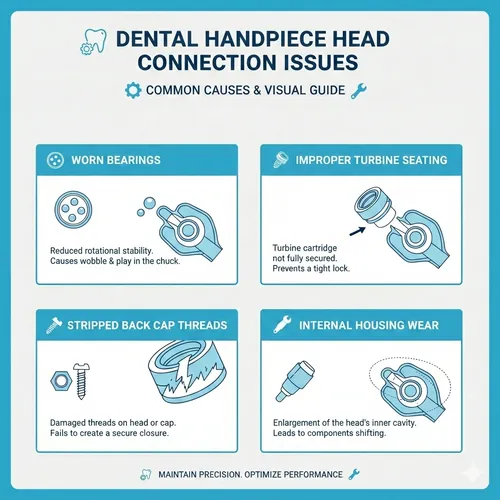 DENTAL HANDPIECE HEAD CONNECTION ISSUES

COMMON CAUSES & VISUAL GUIDE

WORN BEARINGS

Reduced rotational stability. Causes wobble & play in the chuck.

IMPROPER TURBINE SEATING

Turbine cartridge not fully secured. Prevents a tight lock.

STRIPPED BACK CAP THREADS

Damaged threads on head or cap. Fails to create a secure closure.

INTERNAL HOUSING WEAR

Enlargement of the head's inner cavity. Leads to components shifting.

MAINTAIN PRECISION. OPTIMIZE PERFORMANCE