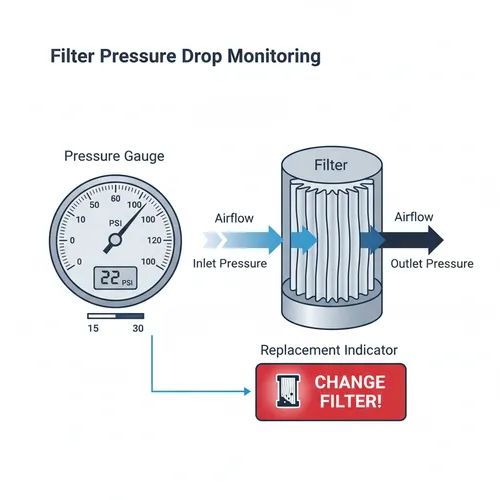 Filter Pressure Drop Monitoring

Pressure Gauge

50
60
100
10
PSI
100
0
120
0
100
22 PSI

15
30

Airflow
Inlet Pressure

Filter

Airflow
Outlet Pressure

Replacement Indicator

CHANGE FILTER!