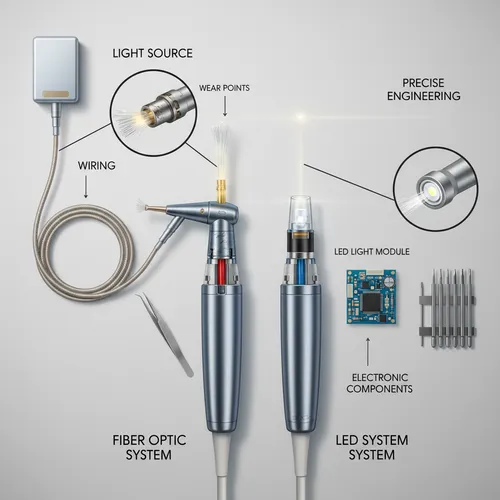 LIGHT SOURCE

WEAR POINTS

PRECISE ENGINEERING

WIRING

LED LIGHT MODULE

ELECTRONIC COMPONENTS

FIBER OPTIC SYSTEM

LED SYSTEM SYSTEM