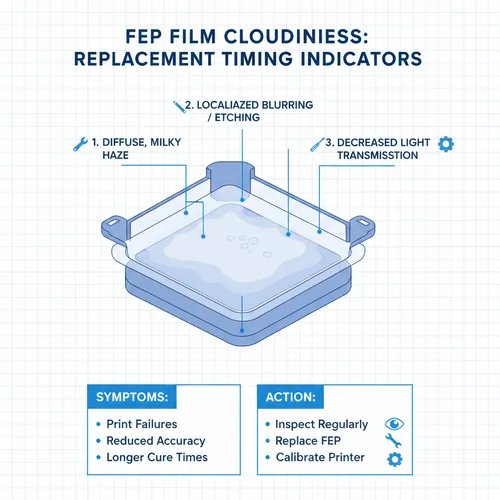 FEP FILM CLOUDINIESS: REPLACEMENT TIMING INDICATORS

2. LOCALIAZED BLURRING / ETCHING

1. DIFFUSE, MILKY HAZE

3. DECREASED LIGHT TRANSMISSTION

SYMPTOMS:
• Print Failures
• Reduced Accuracy
• Longer Cure Times

ACTION:
• Inspect Regularly
• Replace FEP
• Calibrate Printer