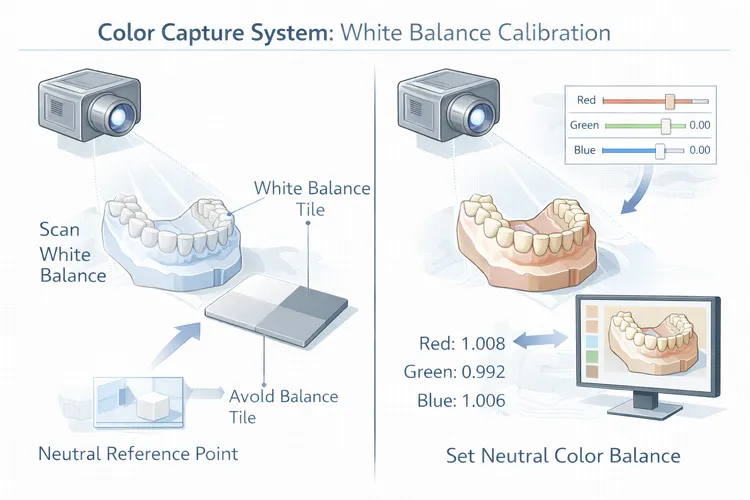 Color Capture System: White Balance Calibration

Scan White Balance

White Balance Tile

Avold Balance Tile

Neutral Reference Point

Red

Green 0.00

Blue 0.00

Red: 1.008

Green: 0.992

Blue: 1.006

Set Neutral Color Balance