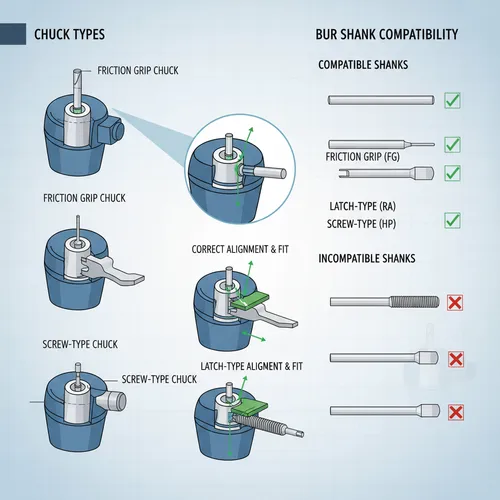 CHUCK TYPES

FRICTION GRIP CHUCK

FRICTION GRIP CHUCK

SCREW-TYPE CHUCK

SCREW-TYPE CHUCK

CORRECT ALIGNMENT & FIT

LATCH-TYPE ALIGNENT & FIT

BUR SHANK COMPATIBILITY

COMPATIBLE SHANKS

FRICTION GRIP (FG)

LATCH-TYPE (RA)

SCREW-TYPE (HP)

INCOMPATIBLE SHANKS