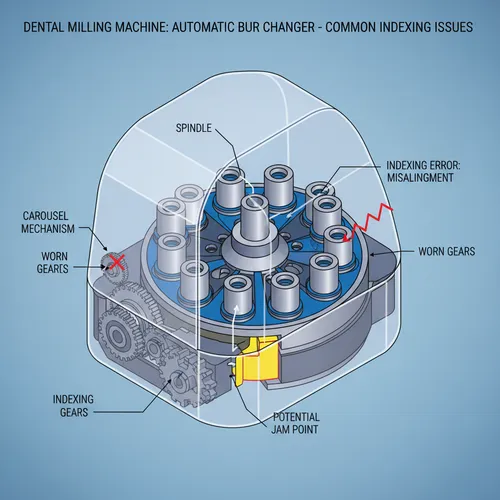 DENTAL MILLING MACHINE: AUTOMATIC BUR CHANGER - COMMON INDEXING ISSUES

SPINDLE

INDEXING ERROR: MISALINGMENT

CAROUSEL MECHANISM

WORN GEAR[S

WORN GEARS

INDEXING GEARS

POTENTIAL JAM POINT