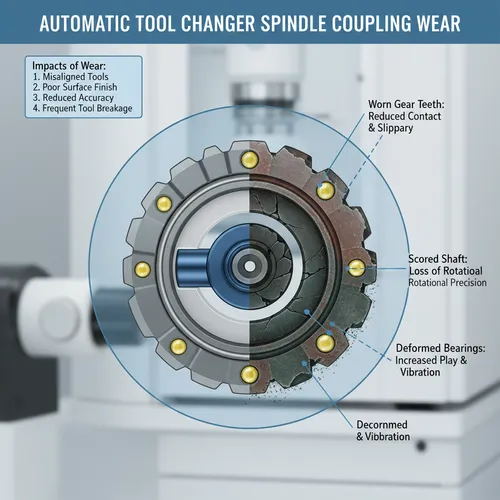 AUTOMATIC TOOL CHANGER SPINDLE COUPLING WEAR

Impacts of Wear:
1. Misaligned Tools
2. Poor Surface Finish
3. Reduced Accuracy
4. Frequent Tool Breakage

Worn Gear Teeth:
Reduced Contact
& Slippary

Scored Shaft:
Loss of Rotatioal
Rotational Precision

Deformed Bearings:
Increased Play &
Vibration

Decornmed
& Vibbration