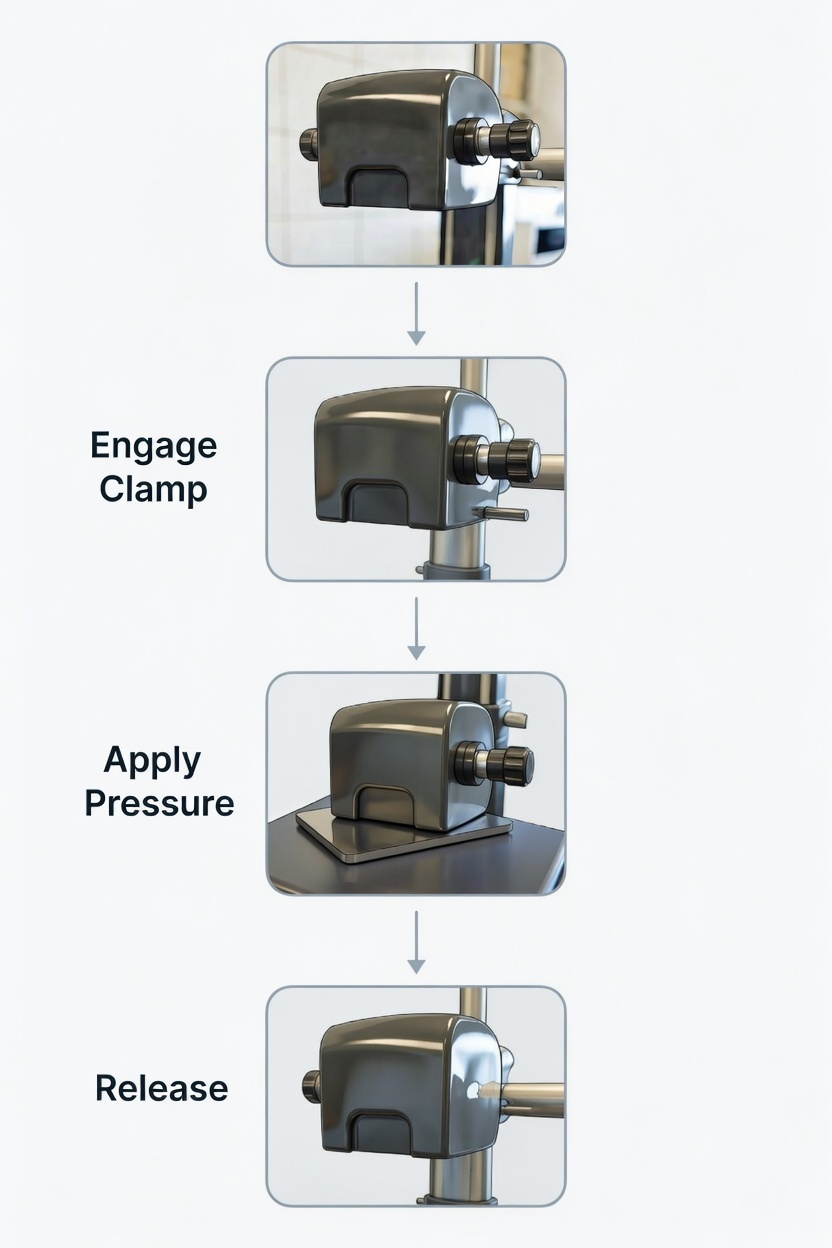 Engage Clamp

Apply Pressure

Release