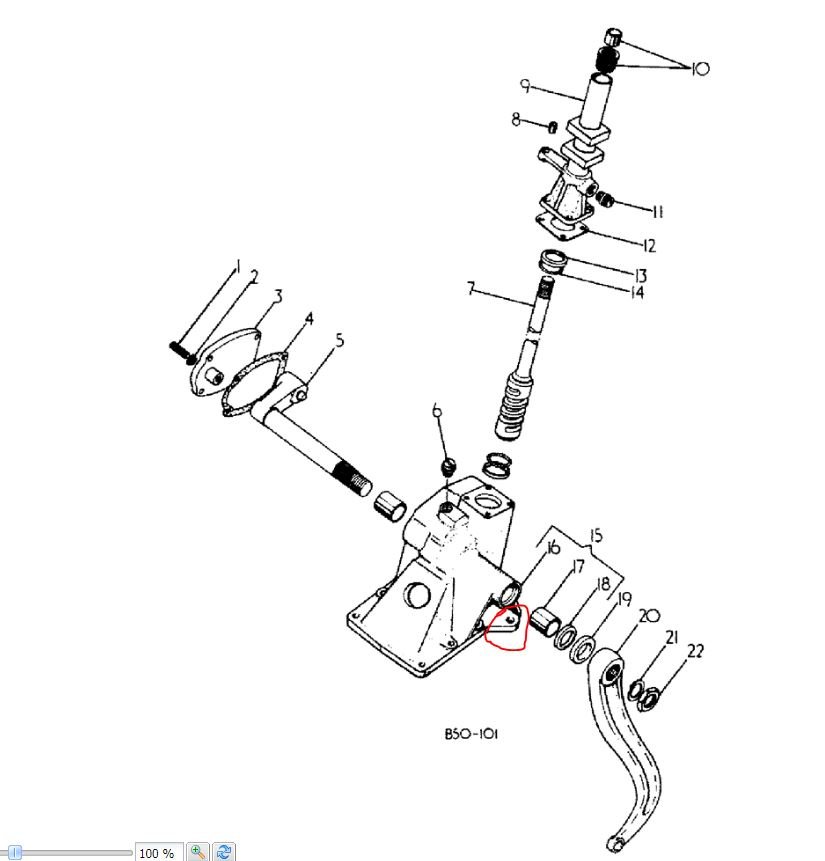 10
9
8
11
12
13
14
7
1
2
3
4
5
6
15
16
17
18
19
20
21
22
B50-101
100 %