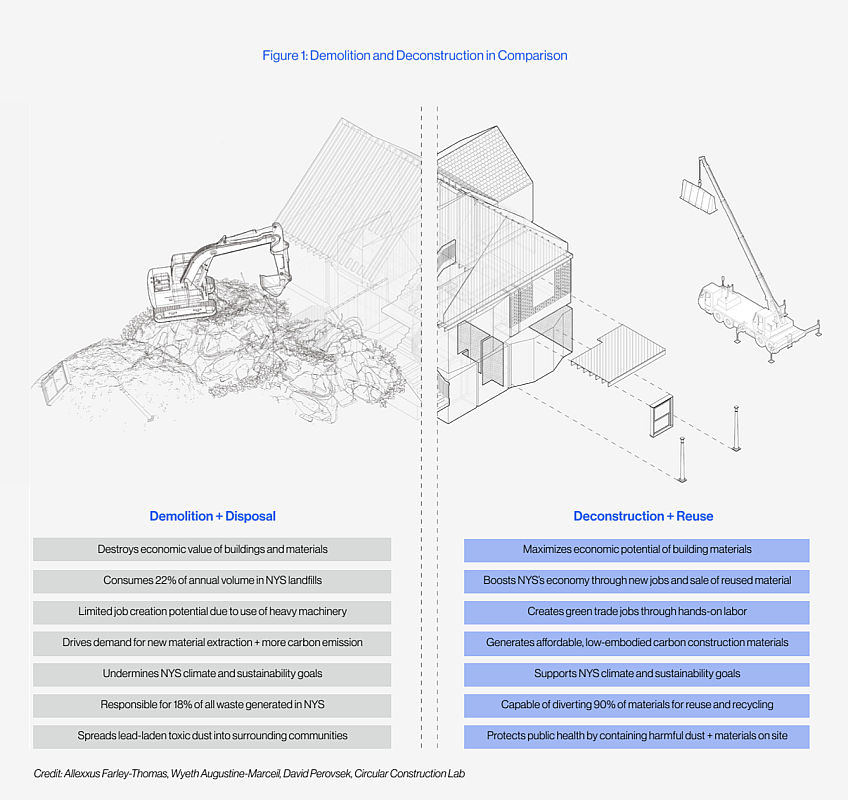 Figure 1: Demolition and Deconstruction in Comparison

Demolition + Disposal

Destroys economic value of buildings and materials

Consumes 22% of annual volume in NYS landfills

Limited job creation potential due to use of heavy machinery

Drives demand for new material extraction + more carbon emission

Undermines NYS climate and sustainability goals

Responsible for 18% of all waste generated in NYS

Spreads lead-laden toxic dust into surrounding communities

Deconstruction + Reuse

Maximizes economic potential of building materials

Boosts NYS's economy through new jobs and sale of reused material

Creates green trade jobs through hands-on labor

Generates affordable, low-embodied carbon construction materials

Supports NYS climate and sustainability goals

Capable of diverting 90% of materials for reuse and recycling

Protects public health by containing harmful dust + materials on site

Credit: Allexxus Farley-Thomas, Wyeth Augustine-Marceil, David Perovsek, Circular Construction Lab