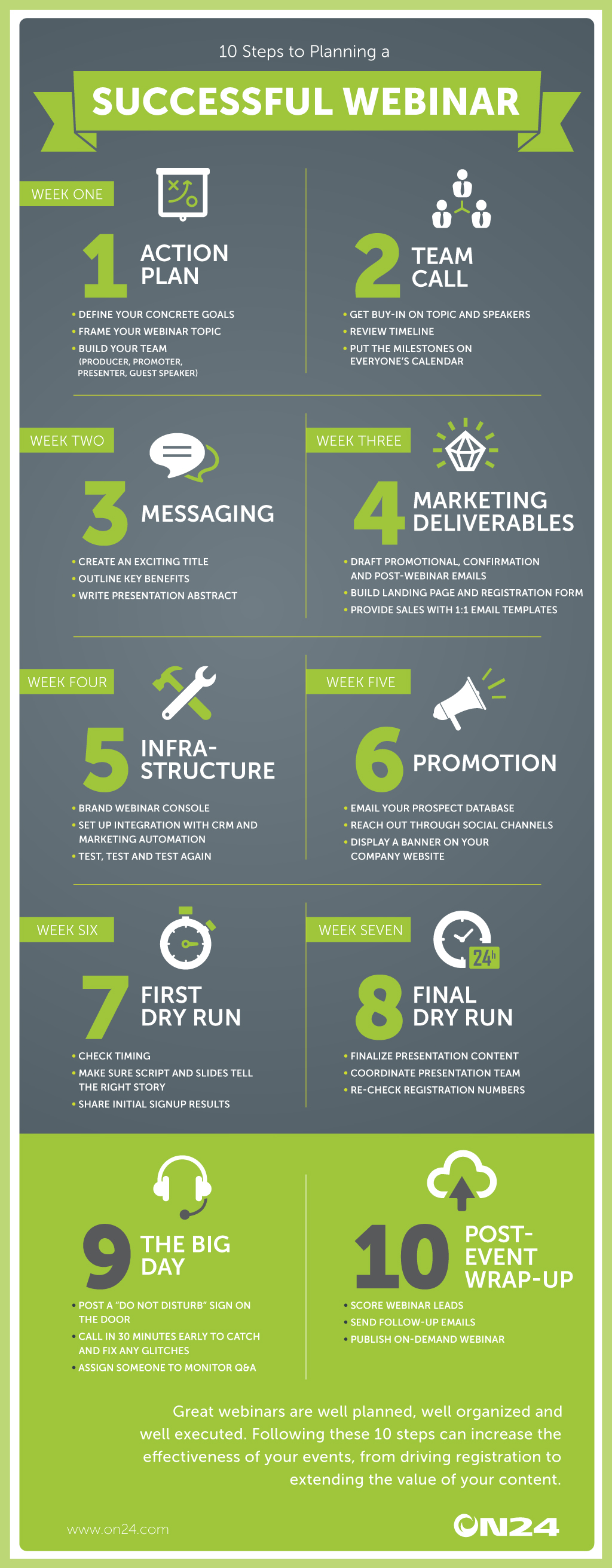 10 Steps to Planning a

SUCCESSFUL WEBINAR

WEEK ONE

1 ACTION PLAN

• DEFINE YOUR CONCRETE GOALS
• FRAME YOUR WEBINAR TOPIC
• BUILD YOUR TEAM (PRODUCER, PROMOTER, PRESENTER, GUEST SPEAKER)

2 TEAM CALL

• GET BUY-IN ON TOPIC AND SPEAKERS
• REVIEW TIMELINE
• PUT THE MILESTONES ON EVERYONE'S CALENDAR

WEEK TWO

3 MESSAGING

• CREATE AN EXCITING TITLE
• OUTLINE KEY BENEFITS
• WRITE PRESENTATION ABSTRACT

WEEK THREE

4 MARKETING DELIVERABLES

• DRAFT PROMOTIONAL, CONFIRMATION AND POST-WEBINAR EMAILS
• BUILD LANDING PAGE AND REGISTRATION FORM
• PROVIDE SALES WITH 1:1 EMAIL TEMPLATES

WEEK FOUR

5 INFRA-STRUCTURE

• BRAND WEBINAR CONSOLE
• SET UP INTEGRATION WITH CRM AND MARKETING AUTOMATION
• TEST, TEST AND TEST AGAIN

WEEK FIVE

6 PROMOTION

• EMAIL YOUR PROSPECT DATABASE
• REACH OUT THROUGH SOCIAL CHANNELS
• DISPLAY A BANNER ON YOUR COMPANY WEBSITE

WEEK SIX

7 FIRST DRY RUN

• CHECK TIMING
• MAKE SURE SCRIPT AND SLIDES TELL THE RIGHT STORY
• SHARE INITIAL SIGNUP RESULTS

WEEK SEVEN

24h

8 FINAL DRY RUN

• FINALIZE PRESENTATION CONTENT
• COORDINATE PRESENTATION TEAM
• RE-CHECK REGISTRATION NUMBERS

9 THE BIG DAY

• POST A "DO NOT DISTURB" SIGN ON THE DOOR
• CALL IN 30 MINUTES EARLY TO CATCH AND FIX ANY GLITCHES
• ASSIGN SOMEONE TO MONITOR Q&A

10 POST-EVENT WRAP-UP

• SCORE WEBINAR LEADS
• SEND FOLLOW-UP EMAILS
• PUBLISH ON-DEMAND WEBINAR

Great webinars are well planned, well organized and well executed. Following these 10 steps can increase the effectiveness of your events, from driving registration to extending the value of your content.

www.on24.com

ON24