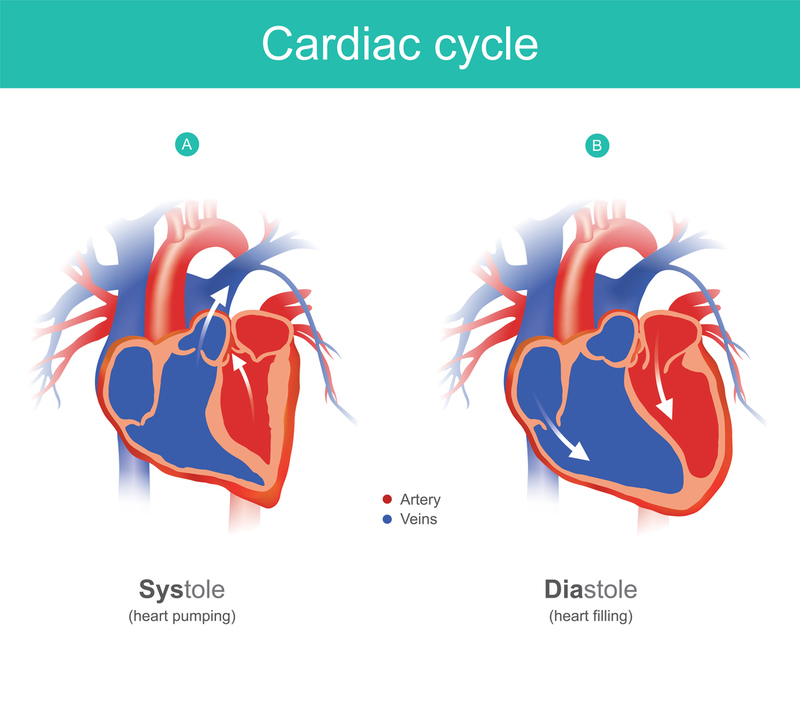 Cardiac cycle

A

B

Artery
Veins

Systole
(heart pumping)

Diastole
(heart filling)