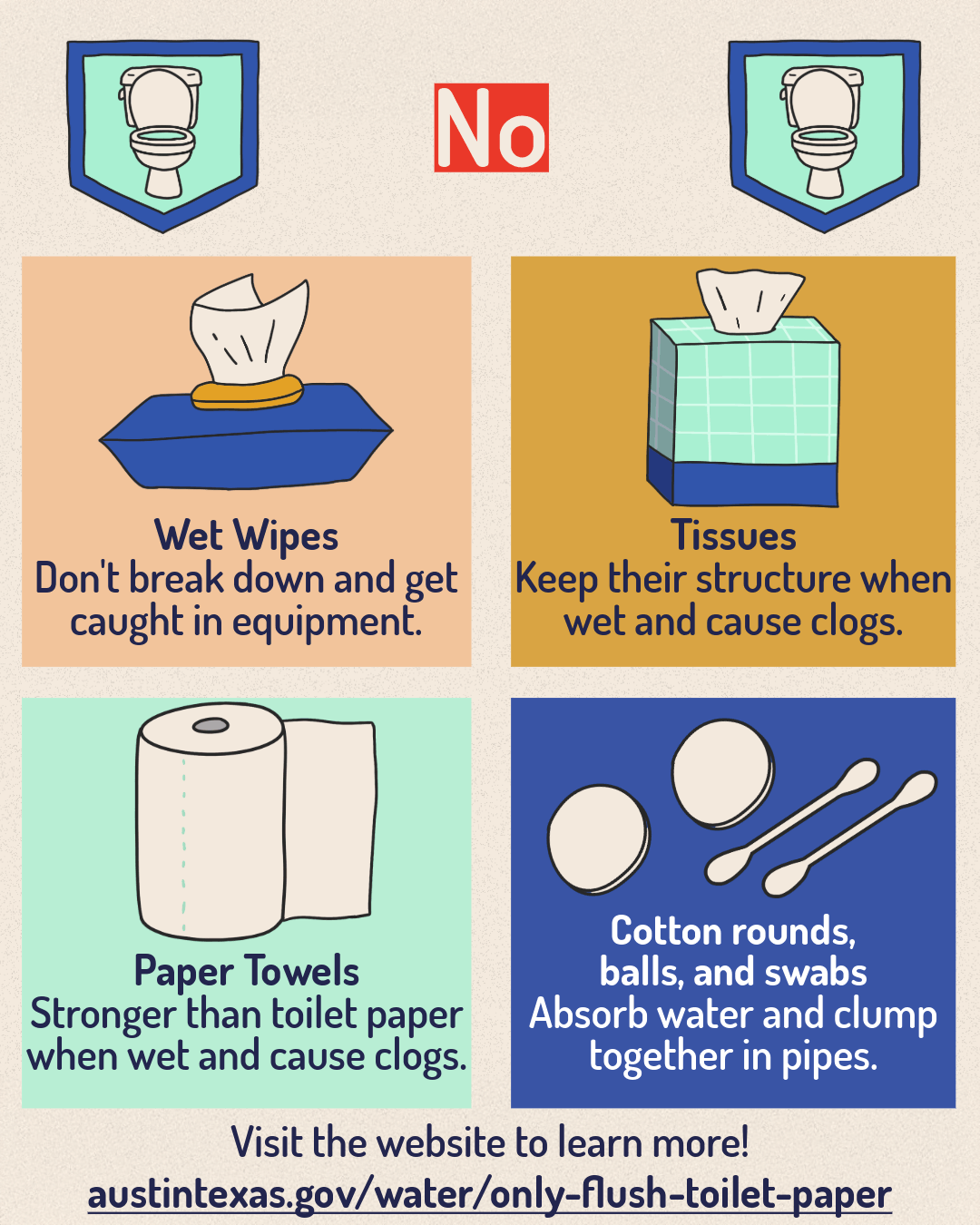 No

Wet Wipes
Don't break down and get caught in equipment.

Tissues
Keep their structure when wet and cause clogs.

Paper Towels
Stronger than toilet paper when wet and cause clogs.

Cotton rounds, balls, and swabs
Absorb water and clump together in pipes.

Visit the website to learn more!
austintexas.gov/water/only-flush-toilet-paper