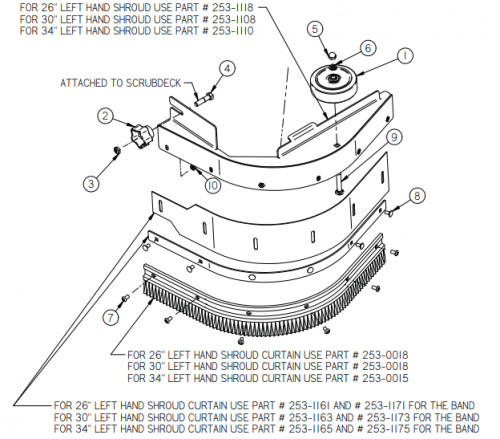 FOR 26" LEFT HAND SHROUD USE PART # 253-1118
FOR 30" LEFT HAND SHROUD USE PART # 253-1108
FOR 34" LEFT HAND SHROUD USE PART # 253-1110

5
6
1
4
ATTACHED TO SCRUBDECK
2
9
3
10
8
7

FOR 26" LEFT HAND SHROUD CURTAIN USE PART # 253-0018
FOR 30" LEFT HAND SHROUD CURTAIN USE PART # 253-0018
FOR 34" LEFT HAND SHROUD CURTAIN USE PART # 253-0015

FOR 26" LEFT HAND SHROUD CURTAIN USE PART # 253-1161 AND # 253-1171 FOR THE BAND
FOR 30" LEFT HAND SHROUD CURTAIN USE PART # 253-1163 AND # 253-1173 FOR THE BAND
FOR 34" LEFT HAND SHROUD CURTAIN USE PART # 253-1165 AND # 253-1175 FOR THE BAND