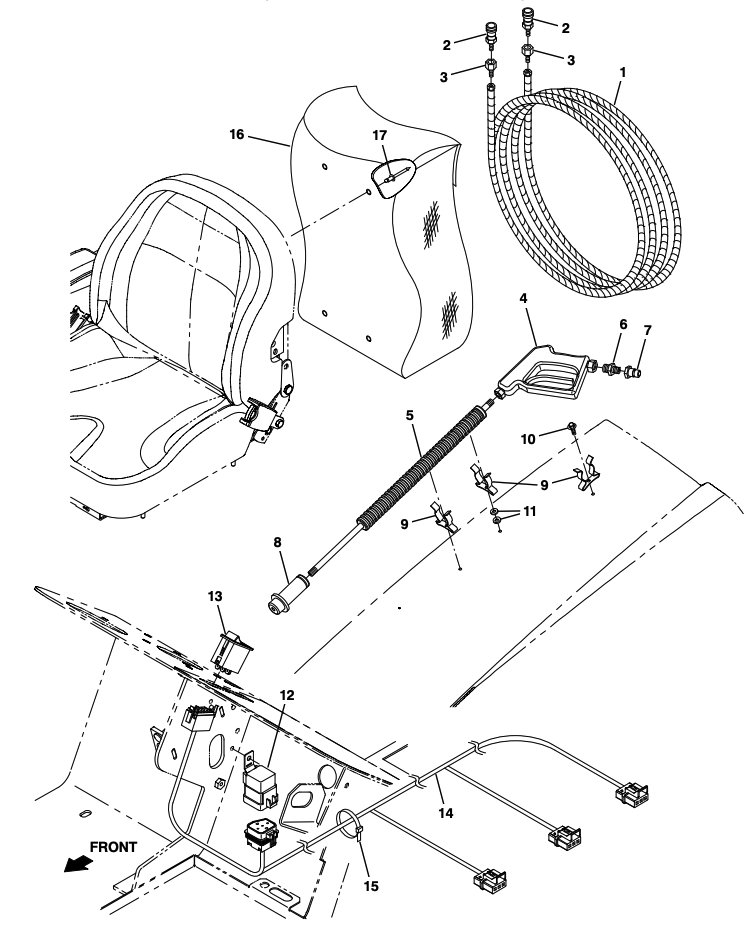 2
2
3
3
1
16
17
4
6
7
5
10
9
9
11
8
13
12
14
FRONT
15