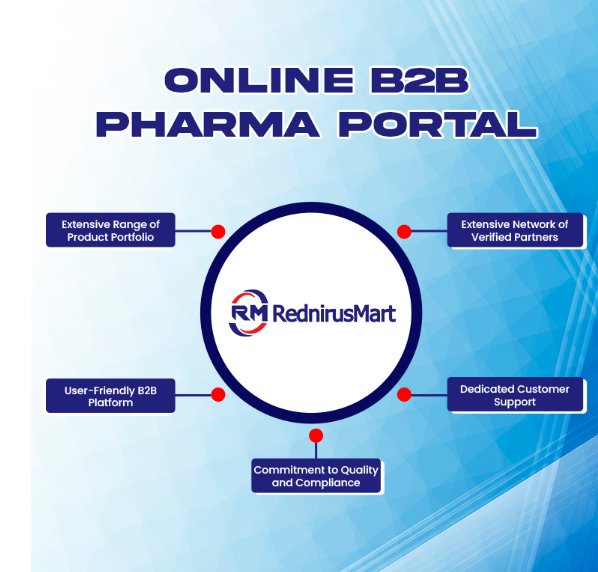 ONLINE B2B PHARMA PORTAL

Extensive Range of Product Portfolio

Extensive Network of Verified Partners

RM RednirusMart

User-Friendly B2B Platform

Dedicated Customer Support

Commitment to Quality and Compliance