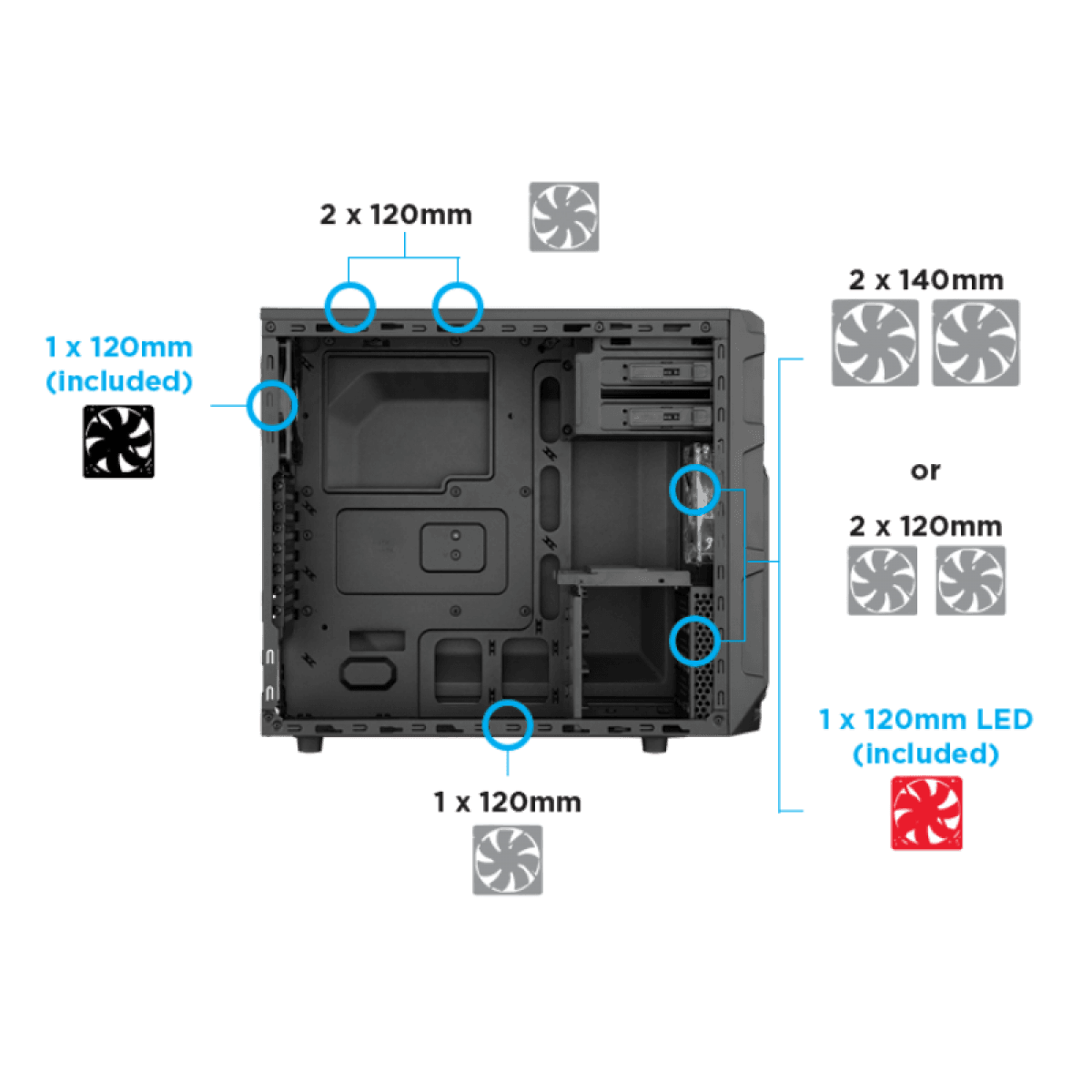 2 x 120mm

1 x 120mm
(included)

2 x 140mm

or

2 x 120mm

1 x 120mm LED
(included)

1 x 120mm