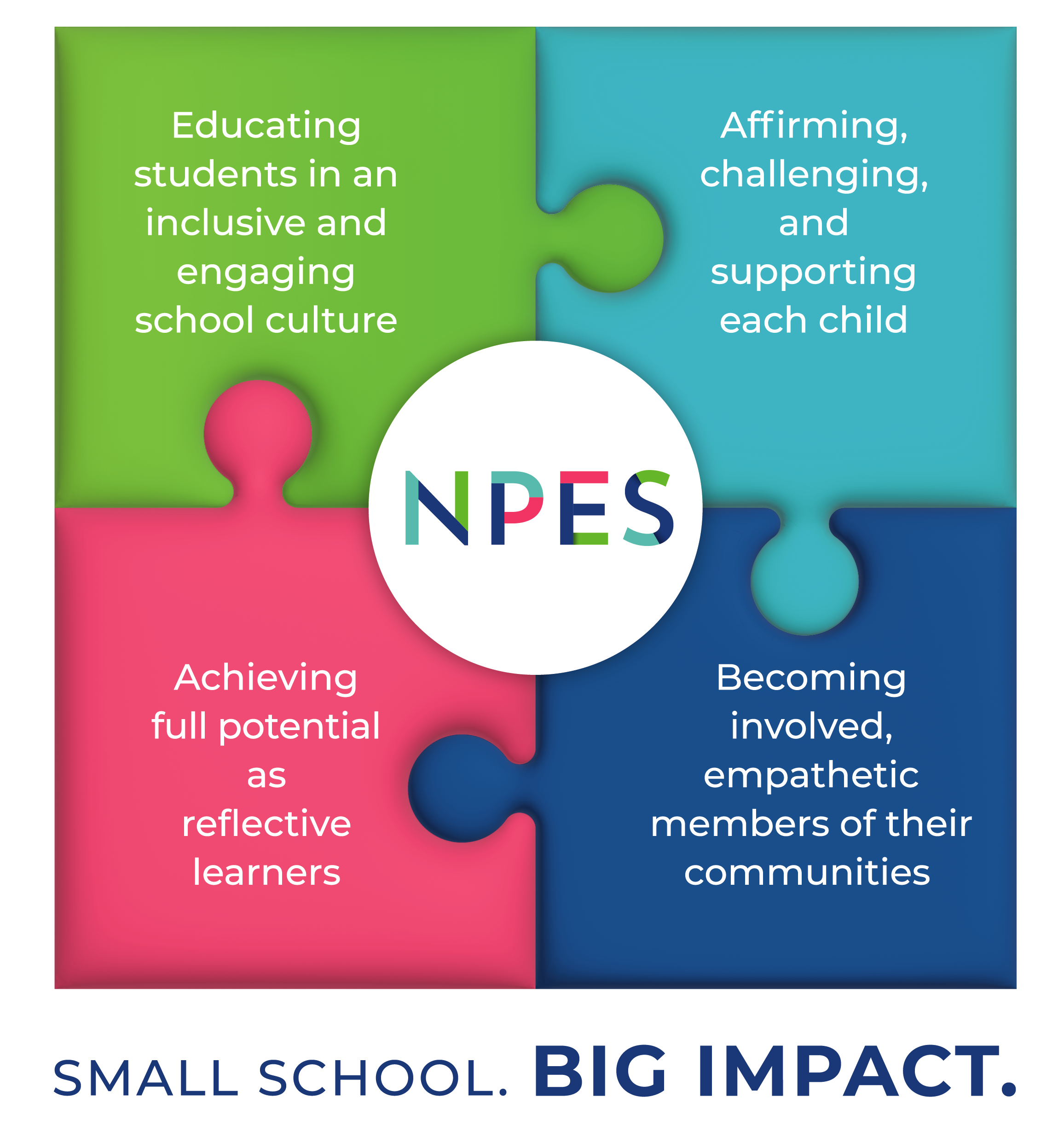 Educating students in an inclusive and engaging school culture

Affirming, challenging, and supporting each child

NPES

Achieving full potential as reflective learners

Becoming involved, empathetic members of their communities

SMALL SCHOOL. BIG IMPACT.