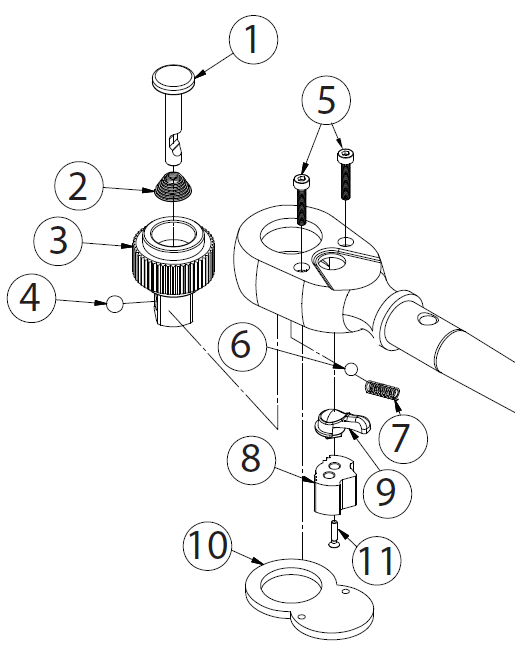 1
5
2
3
4
6
7
8
9
10
11