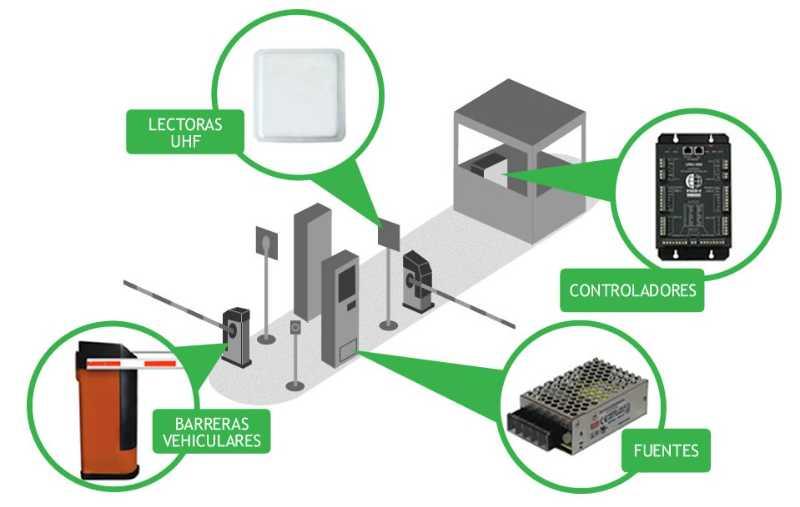 LECTORAS UHF

CONTROLADORES

BARRERAS VEHICULARES

FUENTES