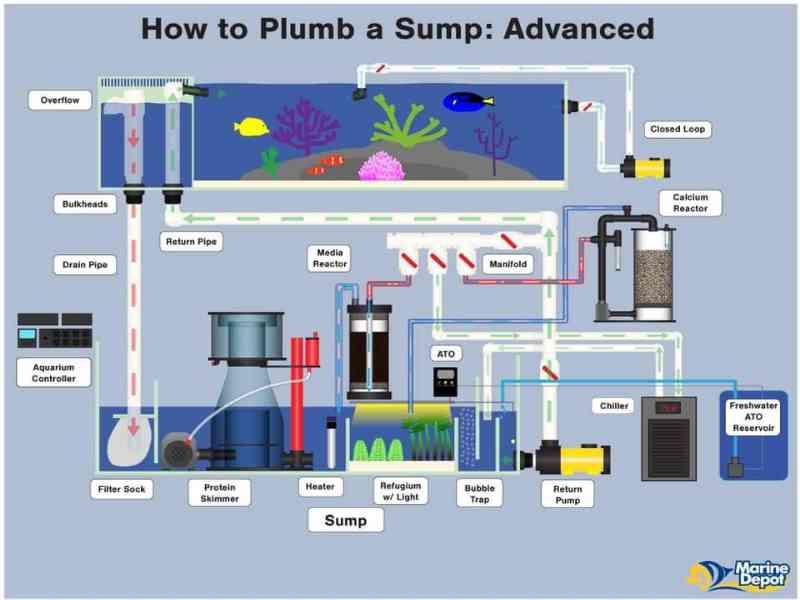 How to Plumb a Sump: Advanced

Overflow

Closed Loop

Bulkheads

Calcium Reactor

Return Pipe

Drain Pipe

Media Reactor

Manifold

Aquarium Controller

ATO

Chiller

Freshwater ATO Reservoir

Filter Sock

Protein Skimmer

Heater

Refugium w/ Light

Bubble Trap

Return Pump

Sump

Marine Depot