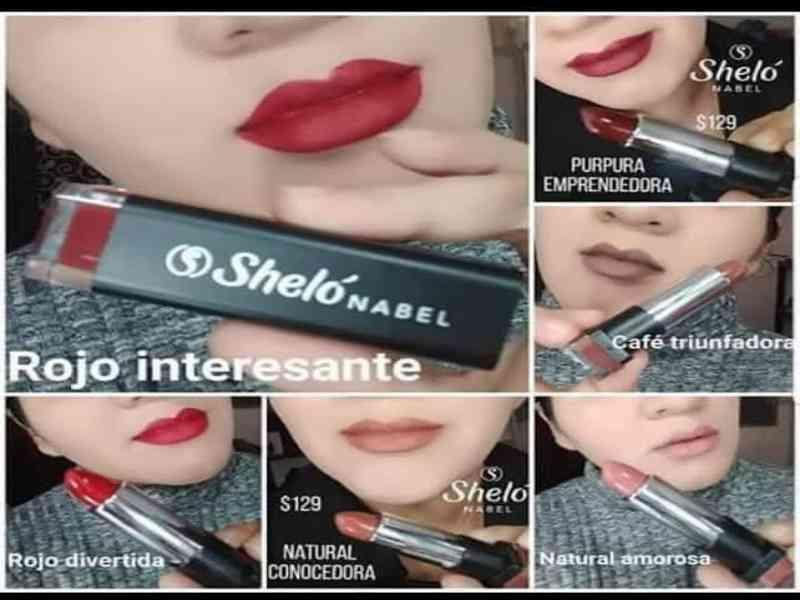 Sheló NABEL
Rojo interesante

Sheló NABEL
$129
PURPURA EMPRENDEDORA

Café triunfadora

Rojo divertida

$129
Sheló NABEL
NATURAL CONOCEDORA

Natural amorosa