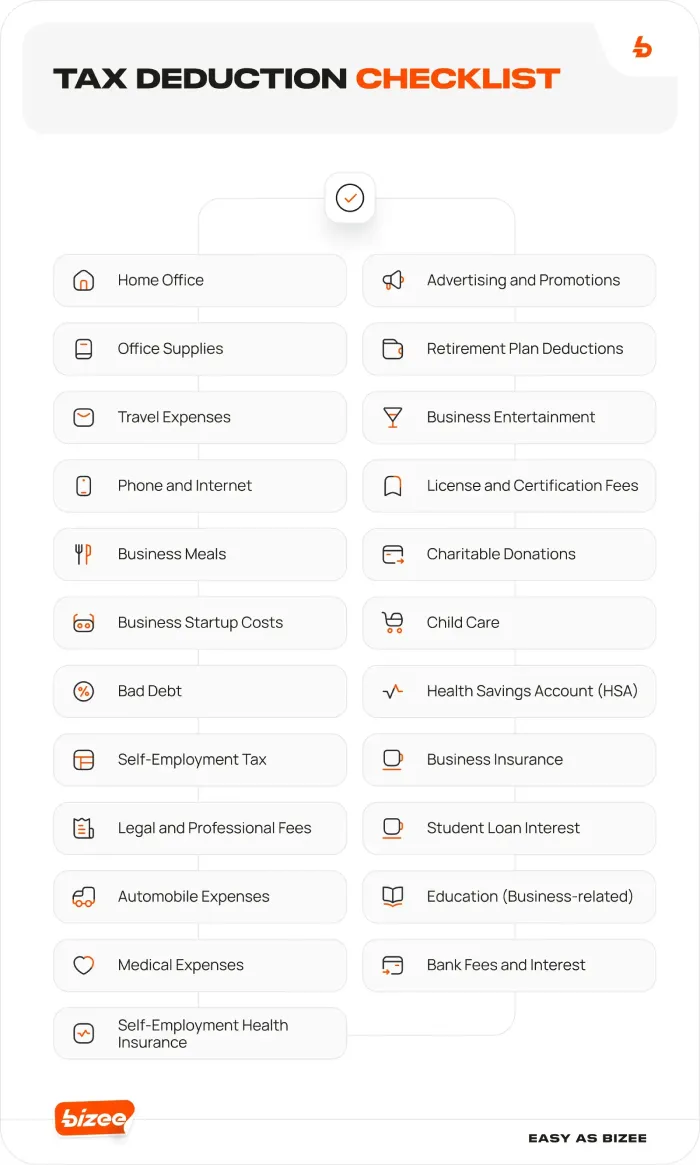 TAX DEDUCTION CHECKLIST

Home Office

Office Supplies

Travel Expenses

Phone and Internet

Business Meals

Business Startup Costs

Bad Debt

Self-Employment Tax

Legal and Professional Fees

Automobile Expenses

Medical Expenses

Self-Employment Health Insurance

Advertising and Promotions

Retirement Plan Deductions

Business Entertainment

License and Certification Fees

Charitable Donations

Child Care

Health Savings Account (HSA)

Business Insurance

Student Loan Interest

Education (Business-related)

Bank Fees and Interest

bizee

EASY AS BIZEE