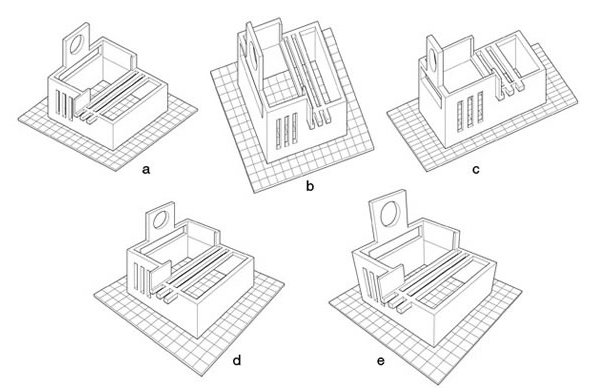 a
b
c
d
e